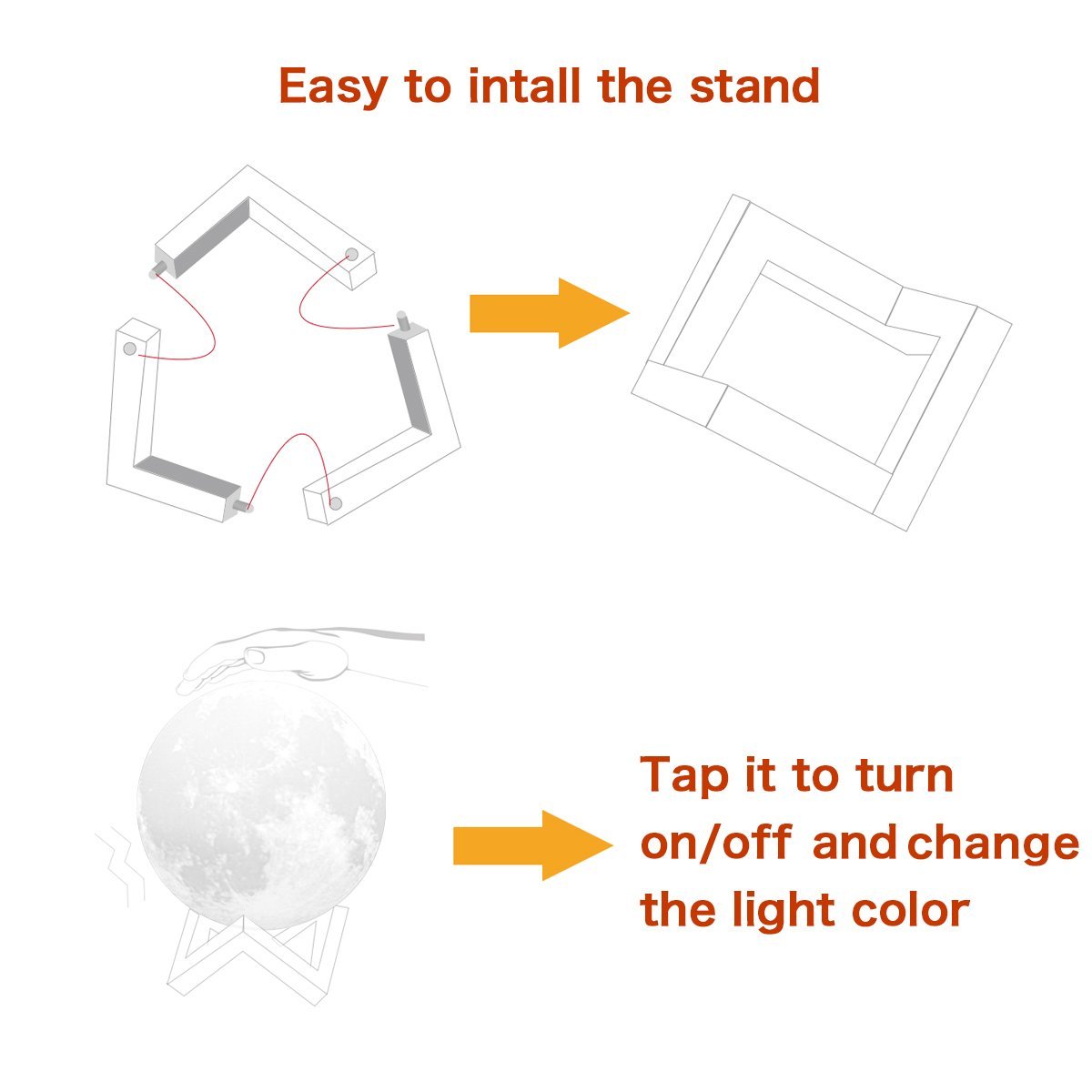 Easy to intall the stand

Tap it to turn on/off and change the light color